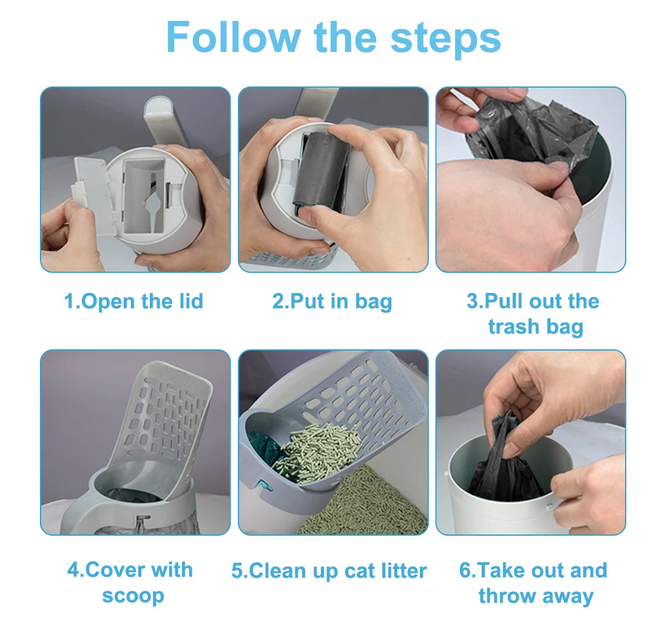 Follow the steps

1.Open the lid

2.Put in bag

3.Pull out the trash bag

4.Cover with scoop

5.Clean up cat litter

6.Take out and throw away